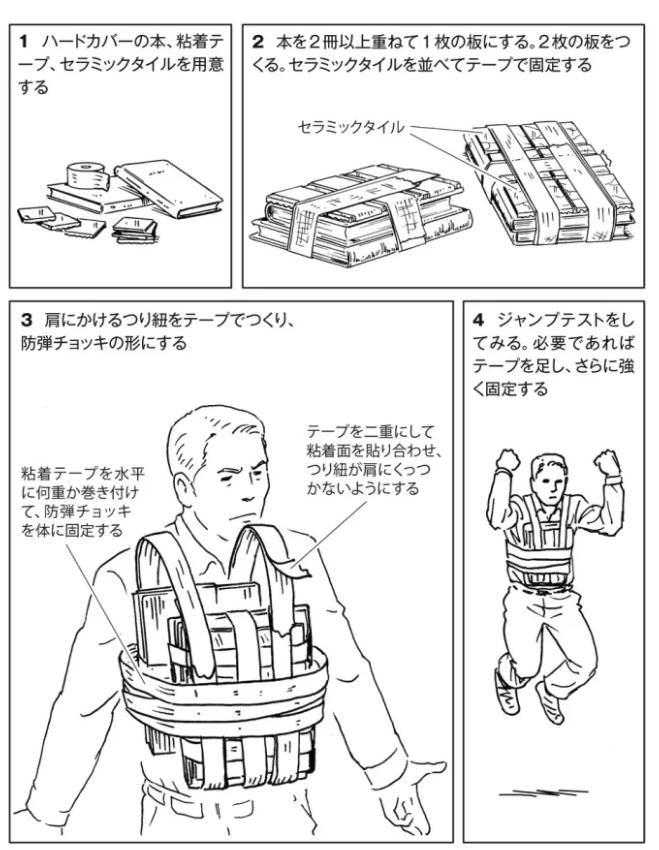 1 ハードカバーの本、粘着テープ、セラミックタイルを用意する

2 本を2冊以上重ねて1枚の板にする。2枚の板をつくる。セラミックタイルを並べてテープで固定する

セラミックタイル

3 肩にかけるつり紐をテープでつくり、防弾チョッキの形にする

粘着テープを水平に何重か巻き付けて、防弾チョッキを体に固定する

テープを二重にして粘着面を貼り合わせ、つり紐が肩にくっつかないようにする

4 ジャンプテストをしてみる。必要であればテープを足し、さらに強く固定する