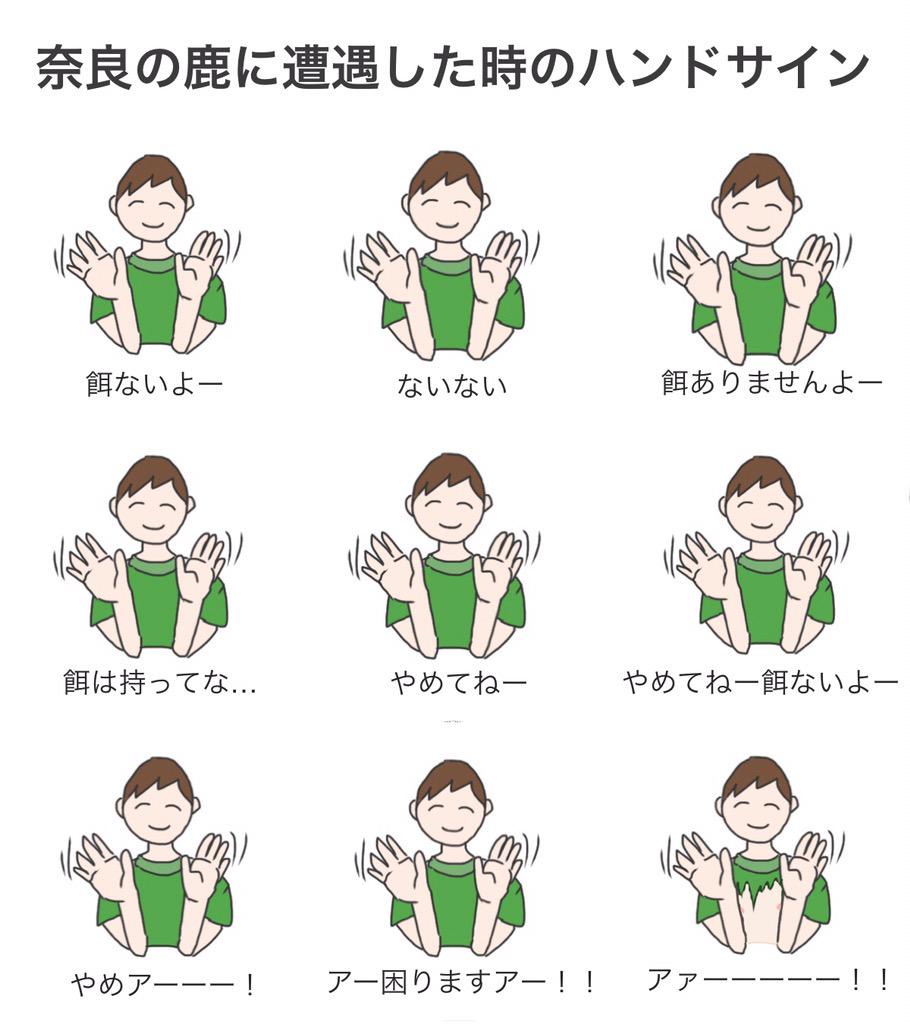 奈良の鹿に遭遇した時のハンドサイン

餌ないよー

ないない

餌ありませんよー

餌は持ってな…

やめてねー

やめてねー餌ないよー

やめアーーー！

アー困りますアー！！

アァーーーーー！！